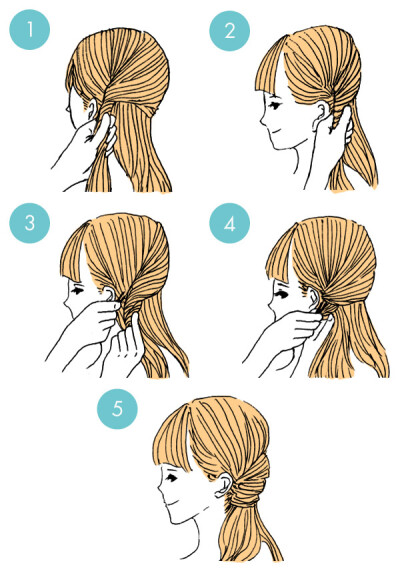 1

2

3

4

5