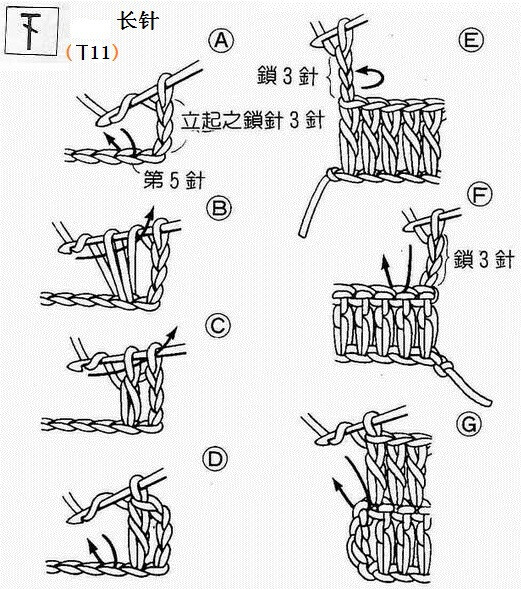 长针
(T11)

A
立起之鎖針 3 針
第 5 針

B

C

D

E
鎖 3 針

F
鎖 3 針

G