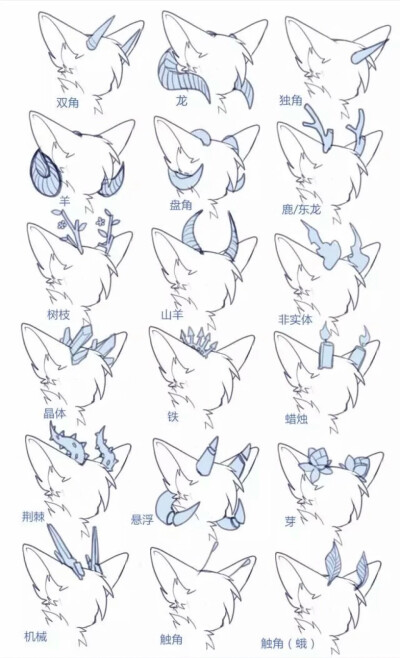 双角
龙
独角
羊
盘角
鹿/东龙
树枝
山羊
非实体
晶体
铁
蜡烛
荆棘
悬浮
芽
机械
触角
触角（蛾）