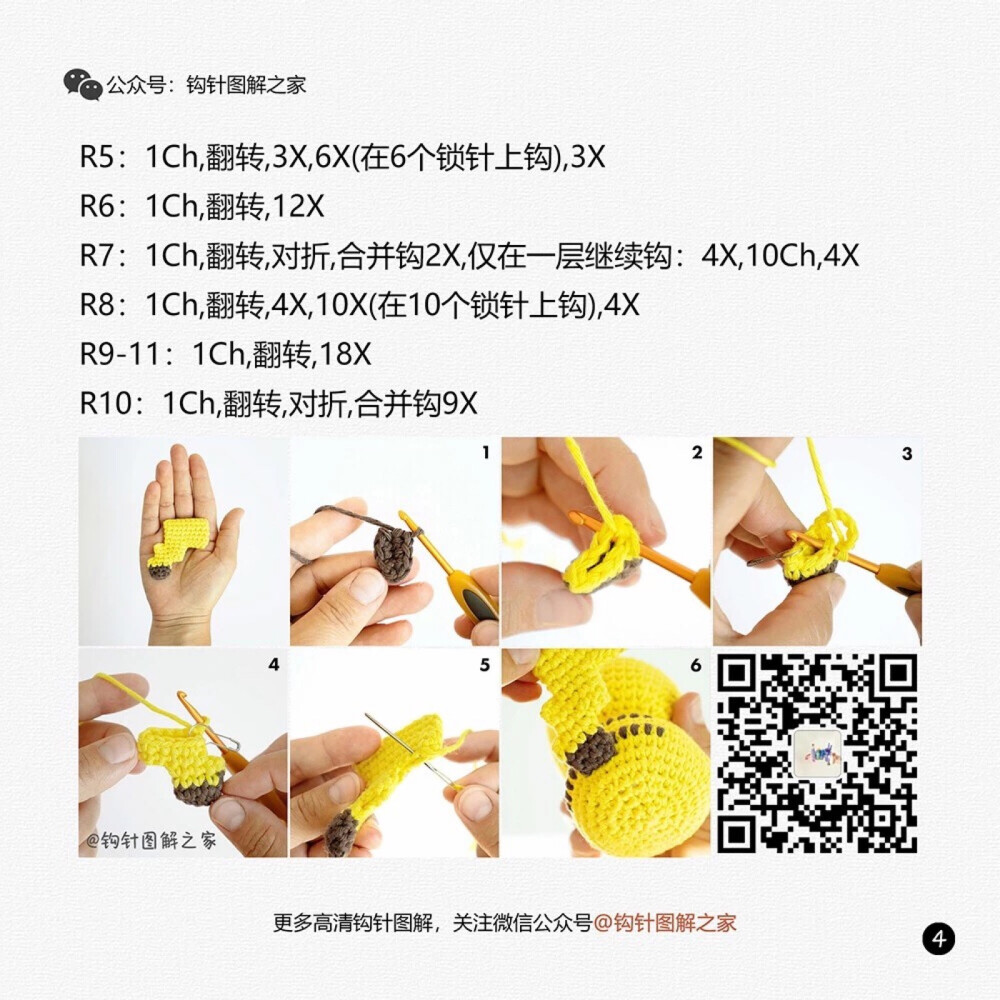 公众号：钩针图解之家

R5：1Ch,翻转,3X,6X(在6个锁针上钩),3X
R6：1Ch,翻转,12X
R7：1Ch,翻转,对折,合并钩2X,仅在一层继续钩：4X,10Ch,4X
R8：1Ch,翻转,4X,10X(在10个锁针上钩),4X
R9-11：1Ch,翻转,18X
R10：1Ch,翻转,对折,合并钩9X

1
2
3
4
5
6

@钩针图解之家

更多高清钩针图解，关注微信公众号@钩针图解之家

4