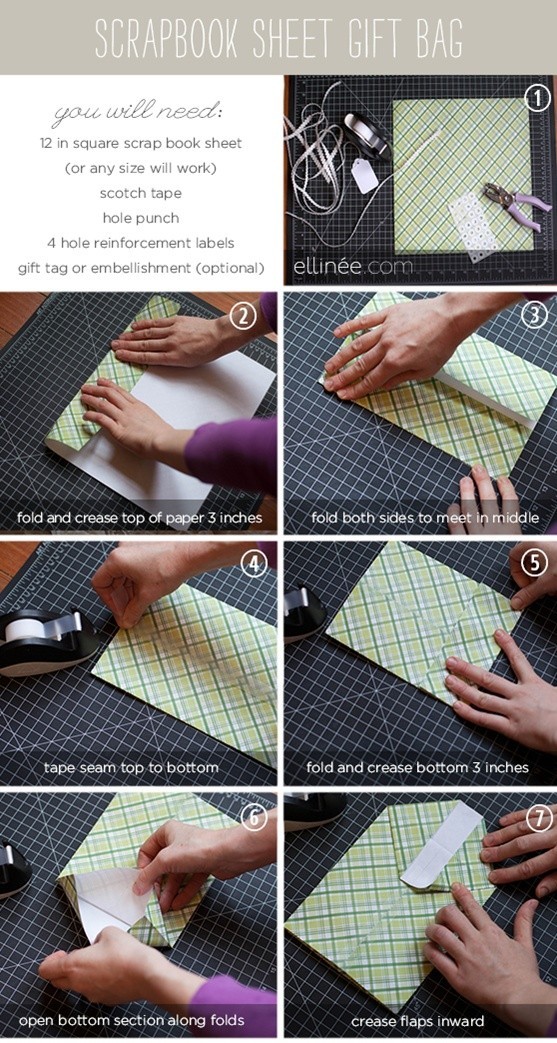 SCRAPBOOK SHEET GIFT BAG

you will need:
12 in square scrap book sheet
(or any size will work)
scotch tape
hole punch
4 hole reinforcement labels
gift tag or embellishment (optional)

1
ellinée.com

2
fold and crease top of paper 3 inches

3
fold both sides to meet in middle

4
tape seam top to bottom

5
fold and crease bottom 3 inches

6
open bottom section along folds

7
crease flaps inward