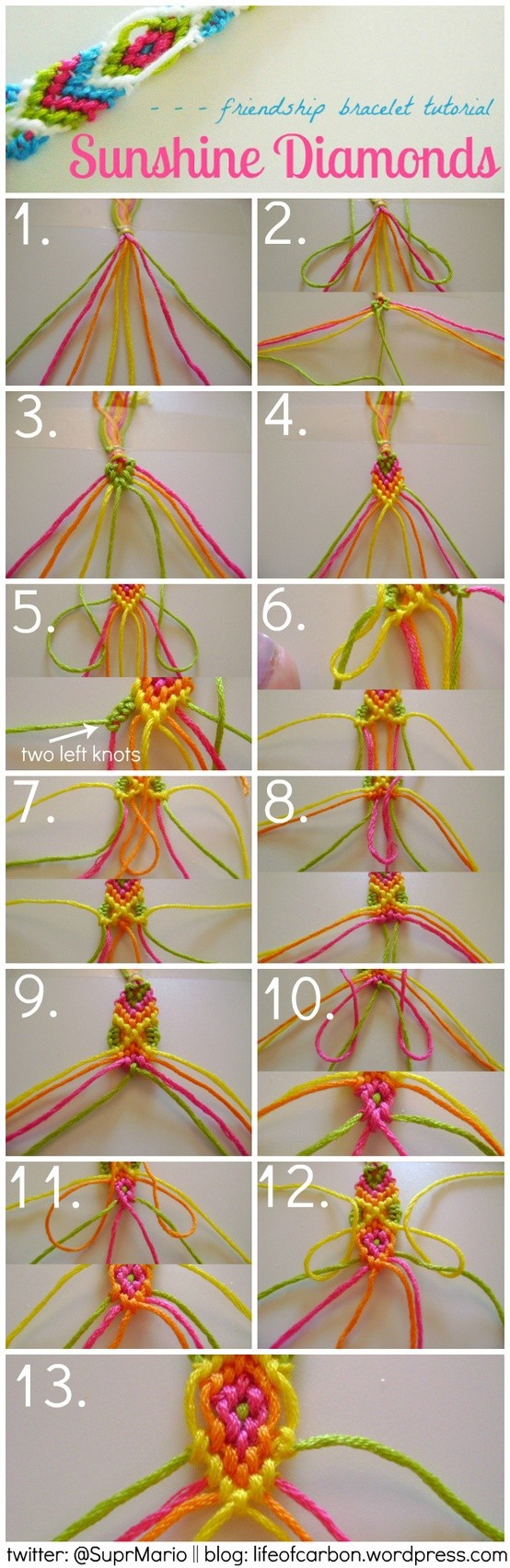 - - - friendship bracelet tutorial
Sunshine Diamonds

1.

2.

3.

4.

5.

two left knots

6.

7.

8.

9.

10.

11.

12.

13.

twitter: @SuprMario || blog: lifeofcarbon.wordpress.com