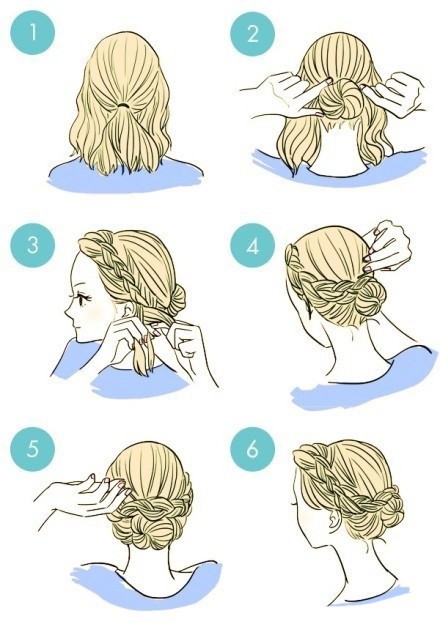 1

2

3

4

5

6