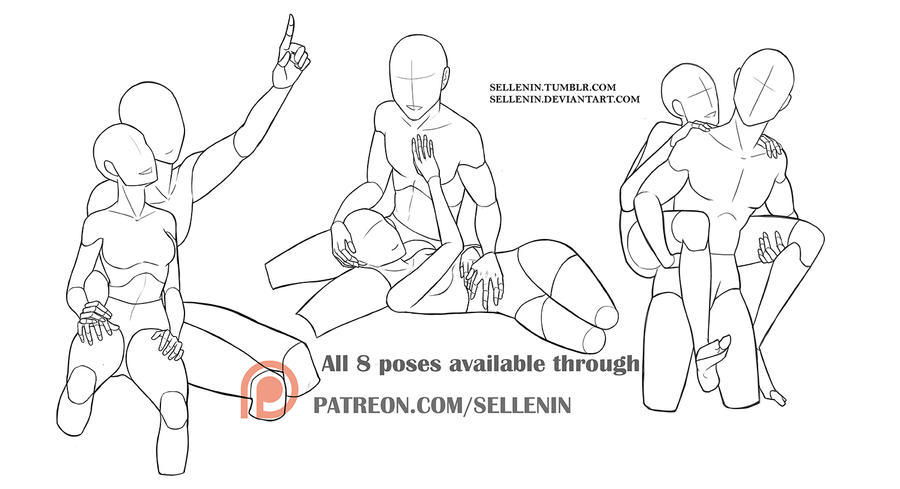 SELLENIN.TUMBLR.COM
SELLENIN.DEVIANTART.COM

All 8 poses available through
PATREON.COM/SELLENIN