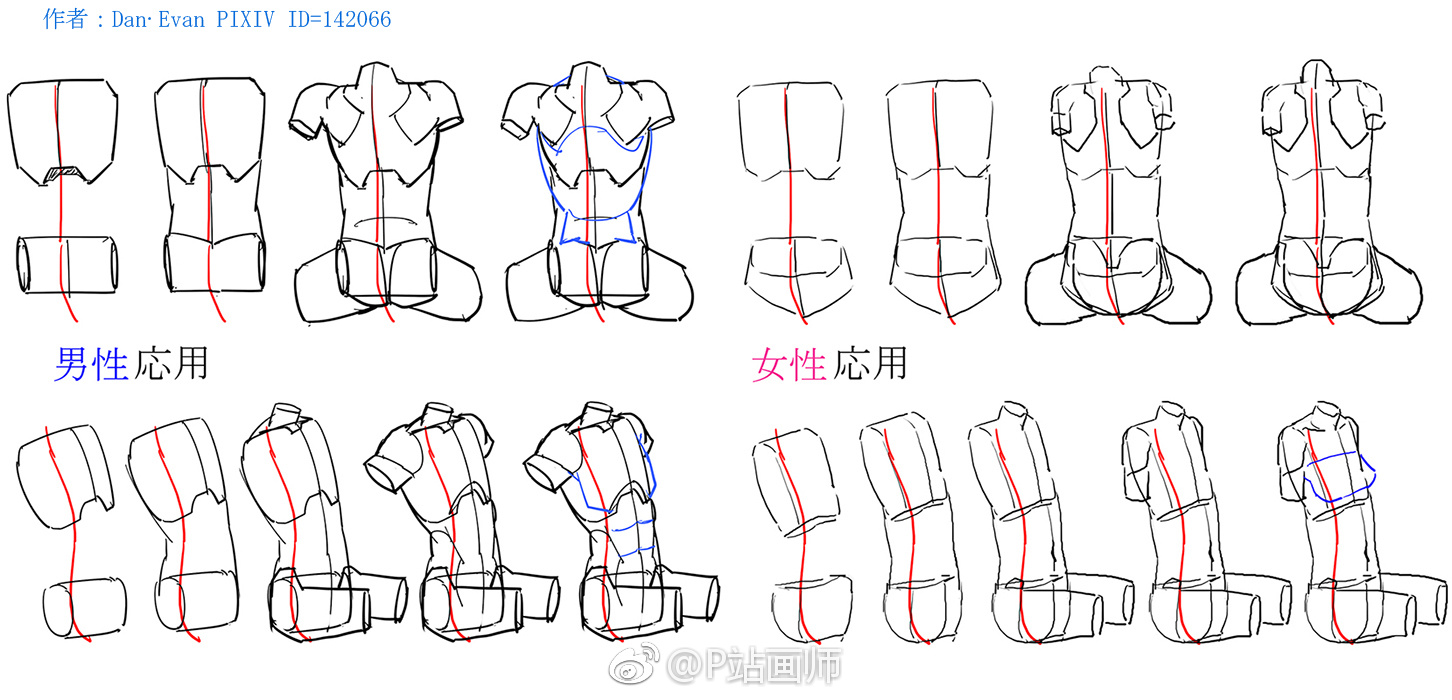 作者：Dan·Evan PIXIV ID=142066

男性応用

女性応用

@P站画师