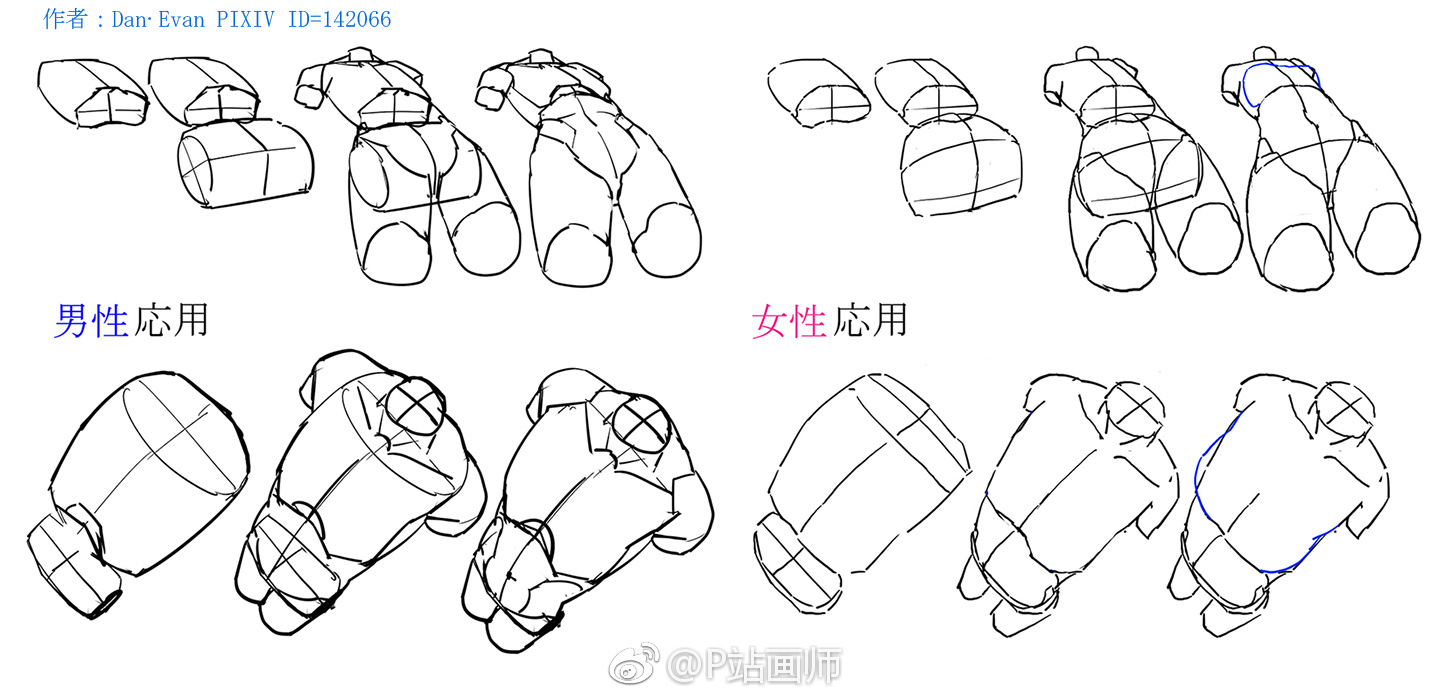 作者：Dan·Evan PIXIV ID=142066

男性応用

女性応用

@P站画师