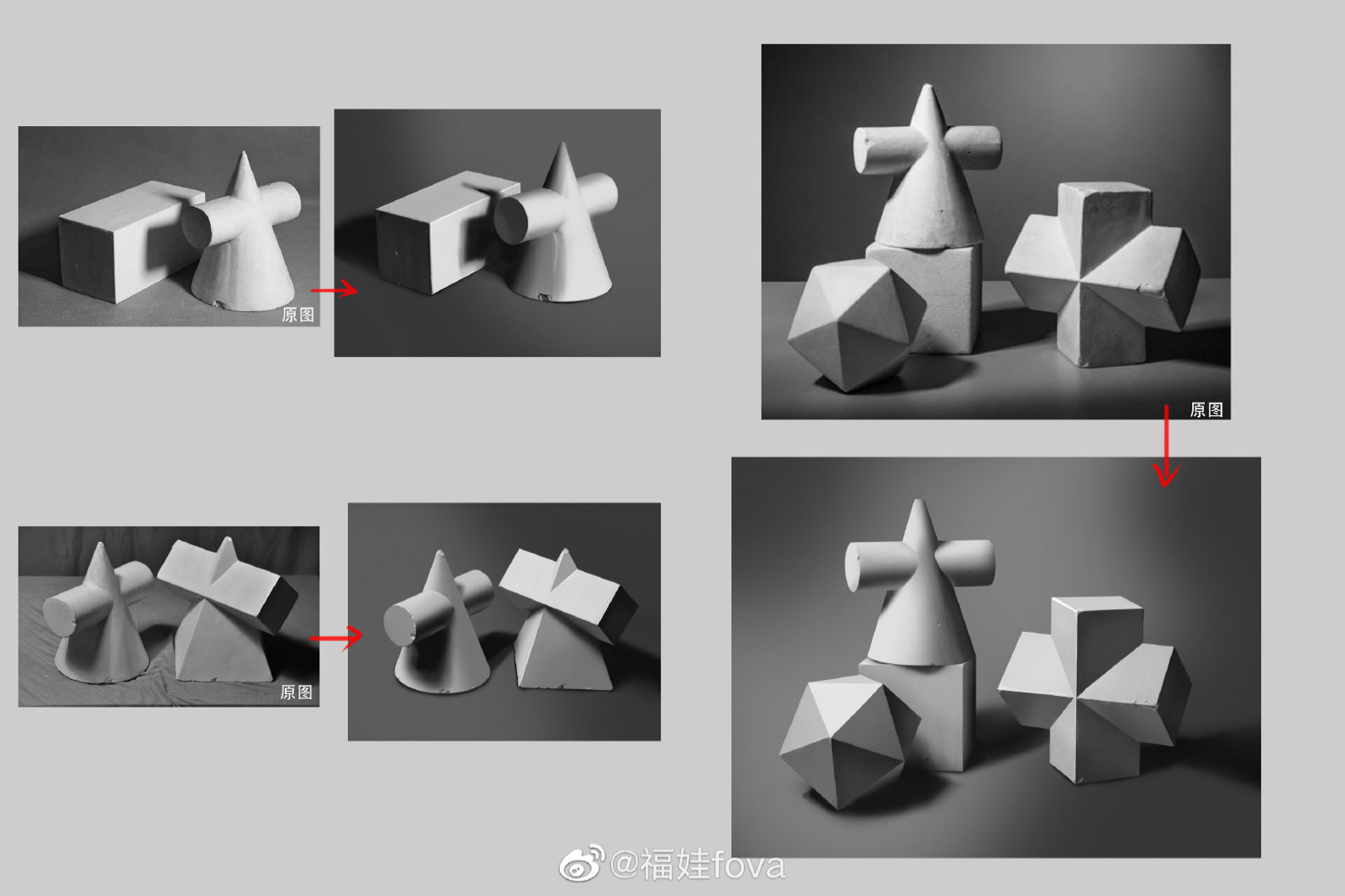 原图

原图

原图

@福娃fova