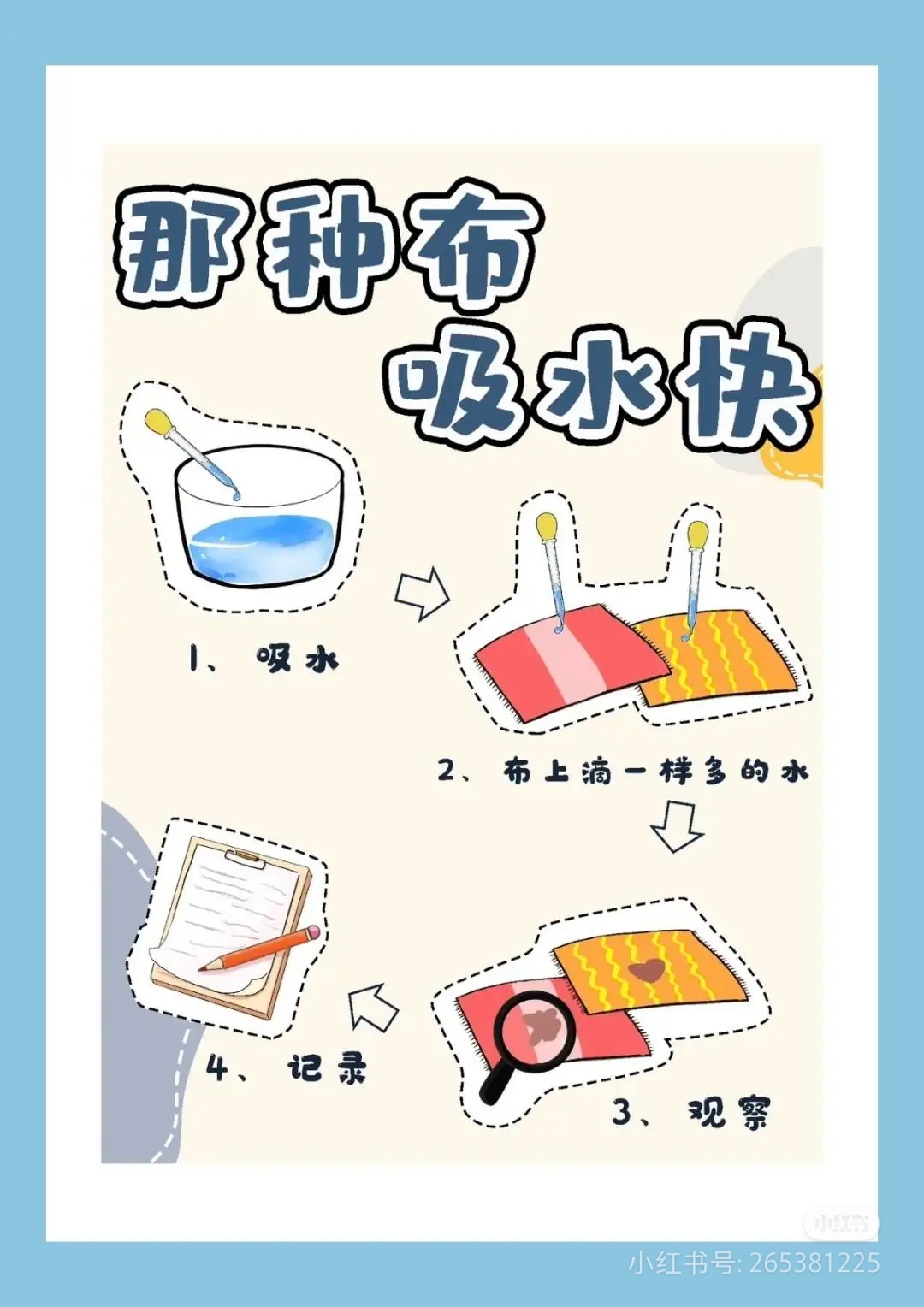 那种布
吸水快

1、吸水

2、布上滴一样多的水

3、观察

4、记录

小红书

小红书号: 265381225