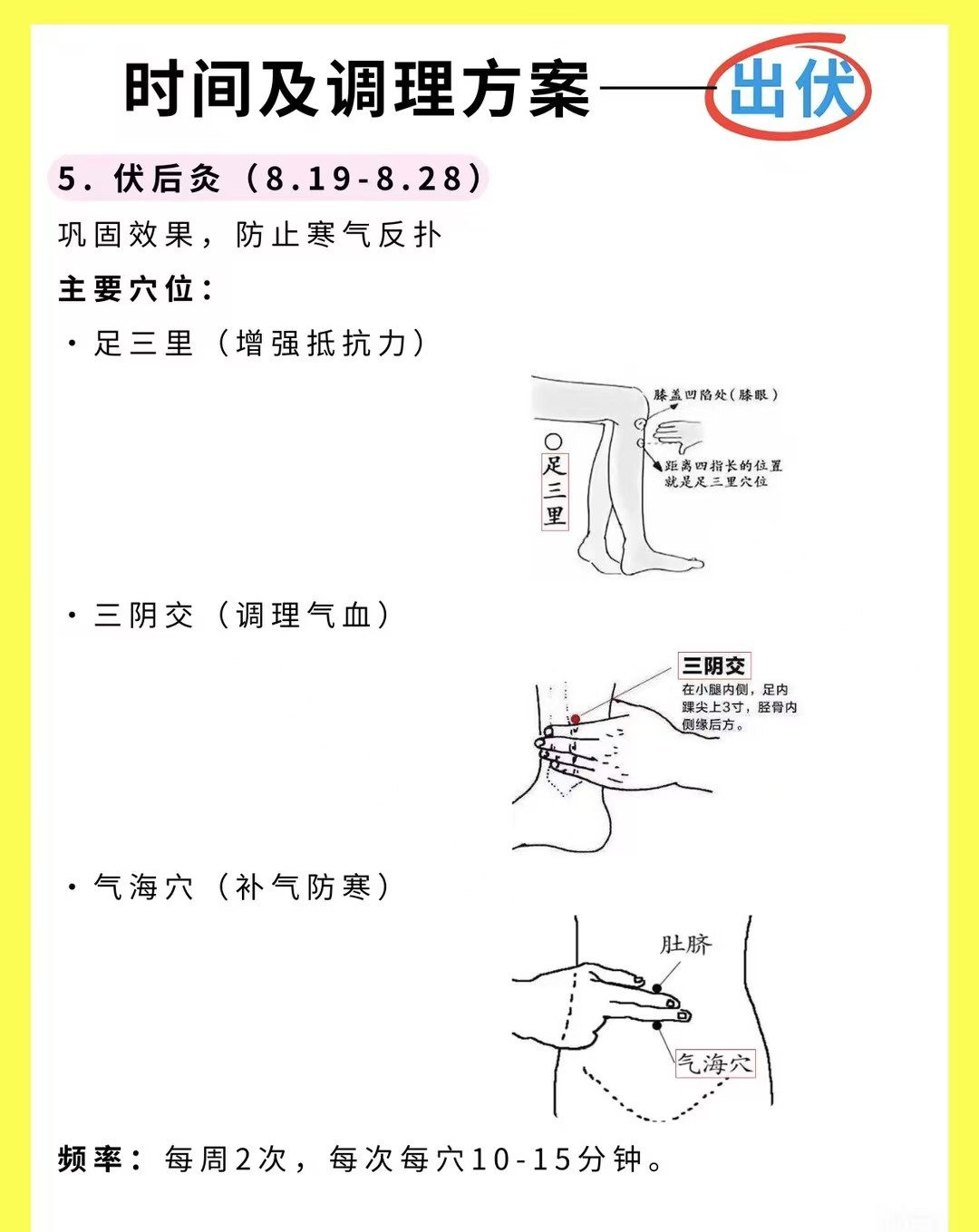 时间及调理方案——出伏

5. 伏后灸（8.19-8.28）

巩固效果，防止寒气反扑

主要穴位：

· 足三里（增强抵抗力）

膝盖凹陷处(膝眼)

距离四指长的位置就是足三里穴位

足三里

· 三阴交（调理气血）

三阴交

在小腿内侧，足内踝尖上3寸，胫骨内侧缘后方。

· 气海穴（补气防寒）

肚脐

气海穴

频率：每周2次，每次每穴10-15分钟。