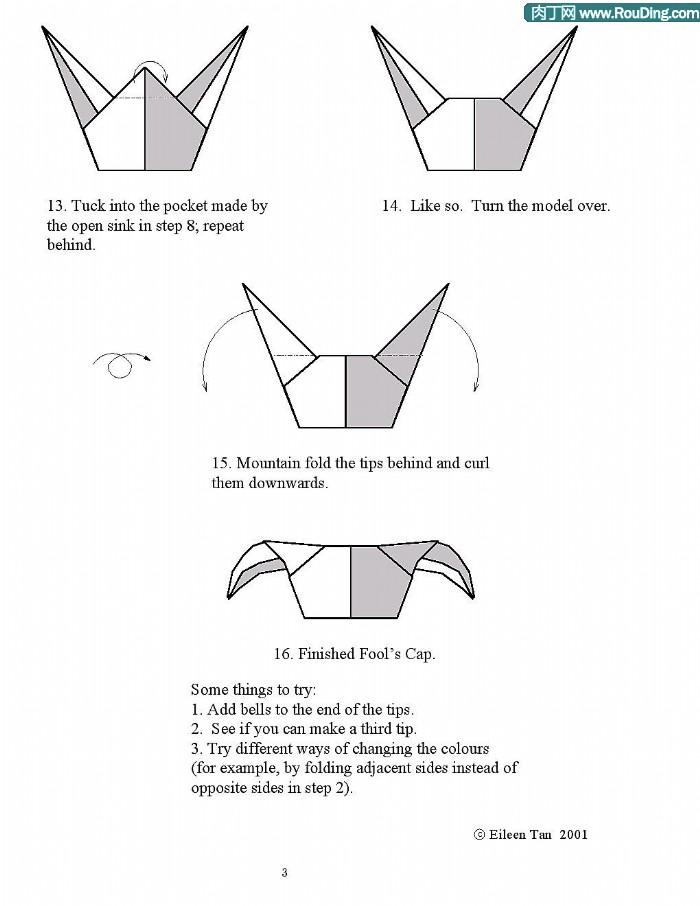 肉丁网 www.RouDing.com

13. Tuck into the pocket made by the open sink in step 8; repeat behind.

14. Like so. Turn the model over.

15. Mountain fold the tips behind and curl them downwards.

16. Finished Fool's Cap.

Some things to try:
1. Add bells to the end of the tips.
2. See if you can make a third tip.
3. Try different ways of changing the colours (for example, by folding adjacent sides instead of opposite sides in step 2).

© Eileen Tan 2001

3