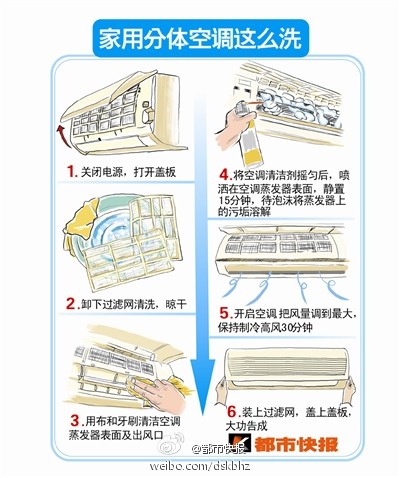 家用分体空调这么洗

1. 关闭电源，打开盖板

2. 卸下过滤网清洗，晾干

3. 用布和牙刷清洁空调蒸发器表面及出风口

4. 将空调清洁剂摇匀后，喷洒在空调蒸发器表面，静置15分钟，待泡沫将蒸发器上的污垢溶解

5. 开启空调 把风量调到最大，保持制冷高风30分钟

6. 装上过滤网，盖上盖板，大功告成

都市快报

@都市快报
weibo.com/dskbhz