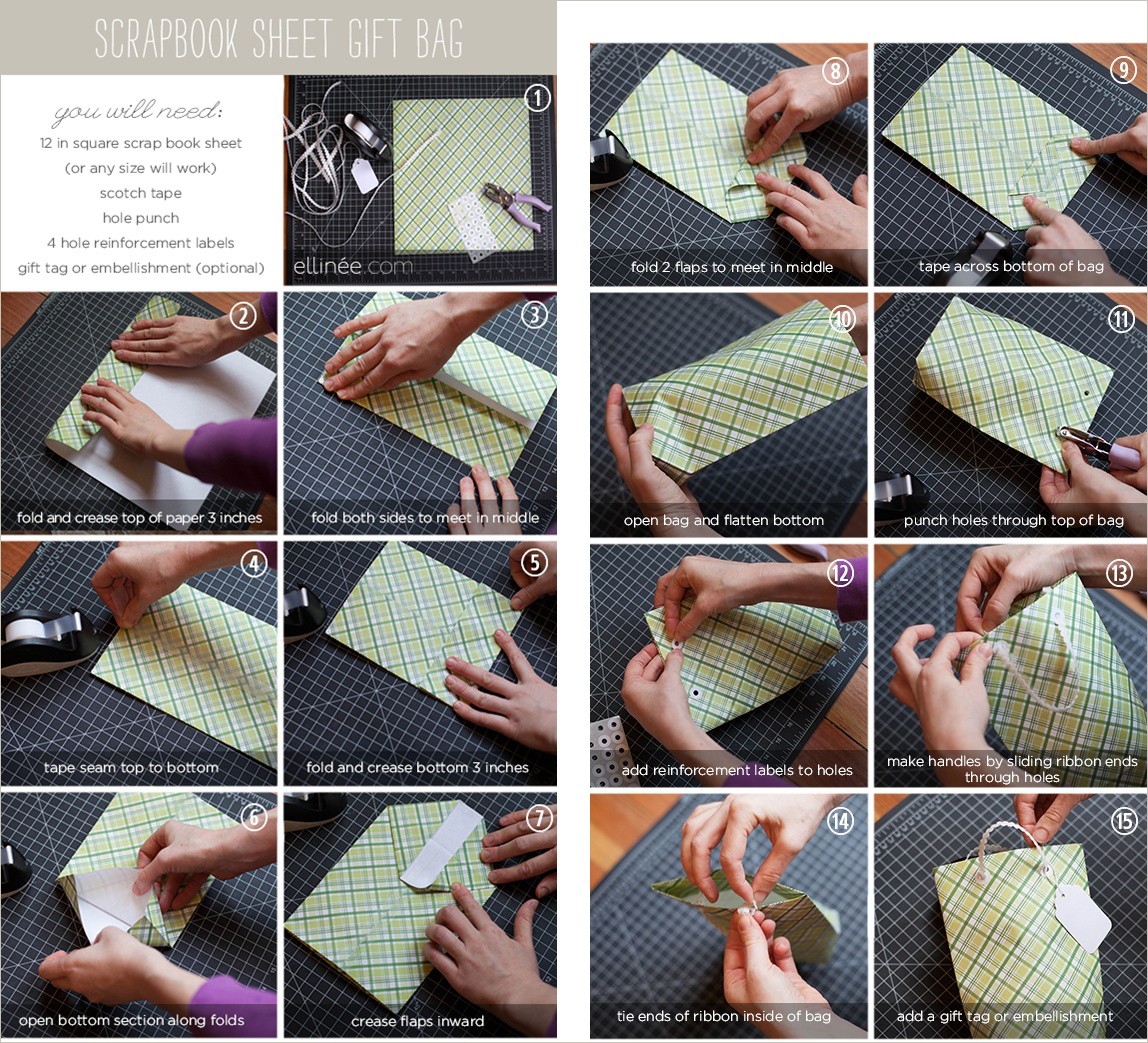 SCRAPBOOK SHEET GIFT BAG

you will need:
12 in square scrap book sheet
(or any size will work)
scotch tape
hole punch
4 hole reinforcement labels
gift tag or embellishment (optional)

1
ellinée.com

2
fold and crease top of paper 3 inches

3
fold both sides to meet in middle

4
tape seam top to bottom

5
fold and crease bottom 3 inches

6
open bottom section along folds

7
crease flaps inward

8
fold 2 flaps to meet in middle

9
tape across bottom of bag

10
open bag and flatten bottom

11
punch holes through top of bag

12
add reinforcement labels to holes

13
make handles by sliding ribbon ends through holes

14
tie ends of ribbon inside of bag

15
add a gift tag or embellishment