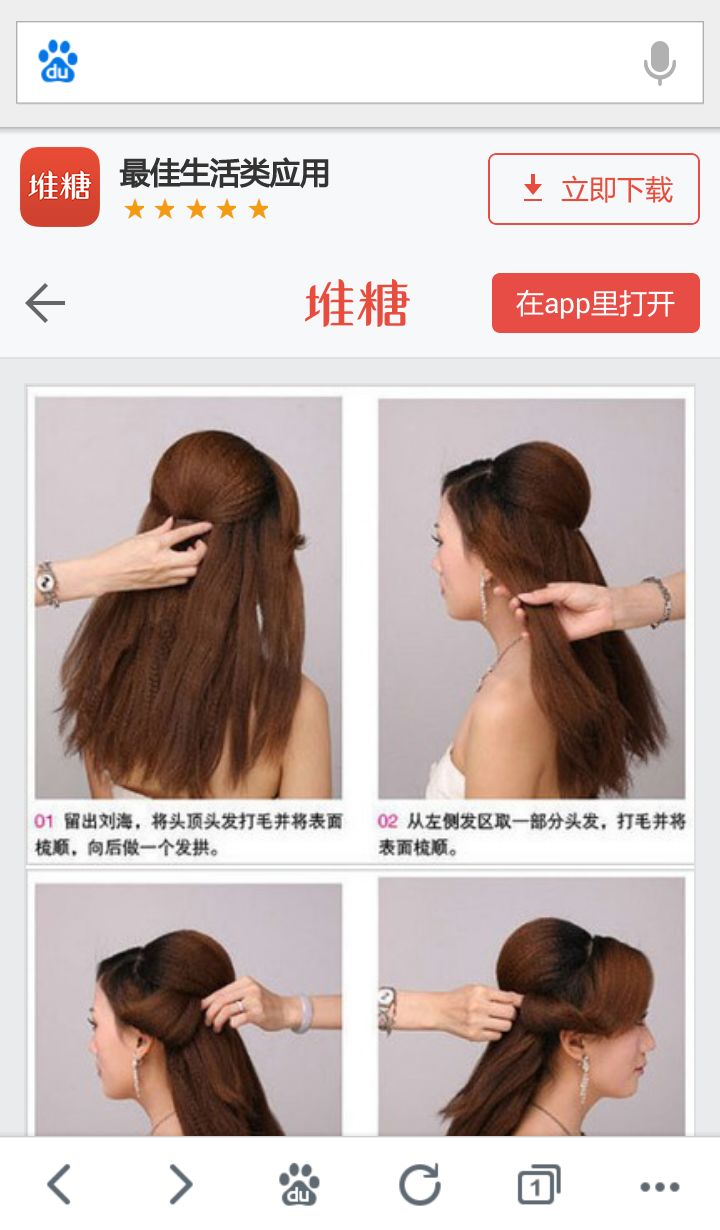 du

堆糖 最佳生活类应用
★★★★★
立即下载

堆糖
在app里打开

01 留出刘海，将头顶头发打毛并将表面梳顺，向后做一个发拱。

02 从左侧发区取一部分头发，打毛并将表面梳顺。

du
1