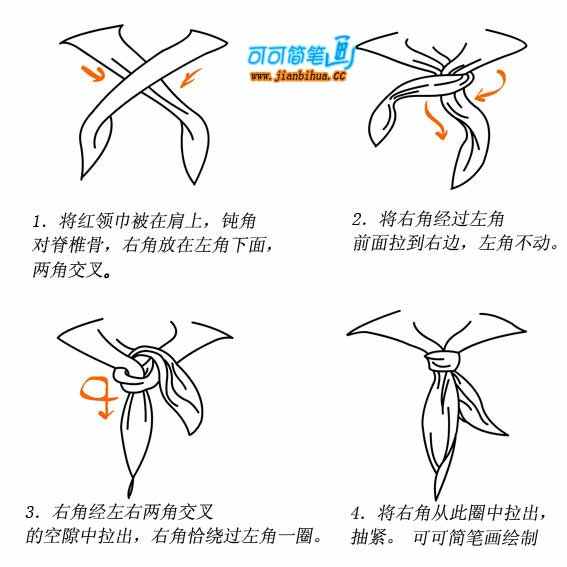 可可简笔画
www.jianbihua.cc

1. 将红领巾被在肩上，钝角对脊椎骨，右角放在左角下面，两角交叉。

2. 将右角经过左角前面拉到右边，左角不动。

3. 右角经左右两角交叉的空隙中拉出，右角恰绕过左角一圈。

4. 将右角从此圈中拉出，抽紧。 可可简笔画绘制