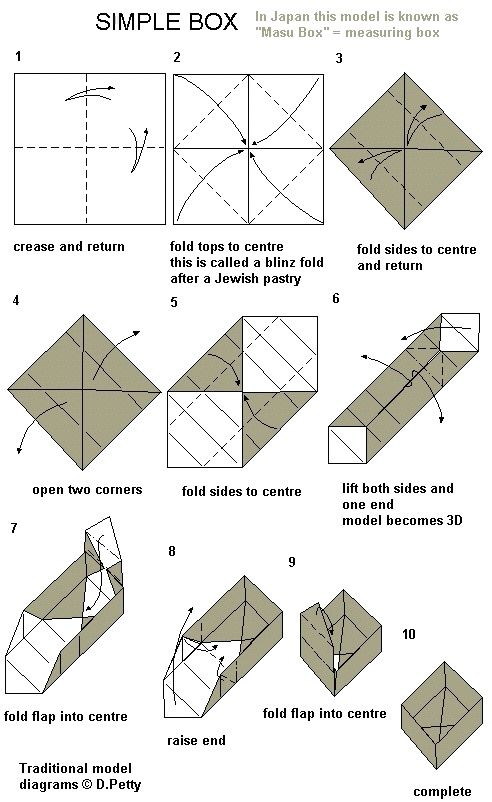 SIMPLE BOX

In Japan this model is known as "Masu Box" = measuring box

1

crease and return

2

fold tops to centre
this is called a blinz fold
after a Jewish pastry

3

fold sides to centre
and return

4

open two corners

5

fold sides to centre

6

lift both sides and
one end
model becomes 3D

7

fold flap into centre

8

raise end

9

fold flap into centre

10

complete

Traditional model
diagrams © D.Petty