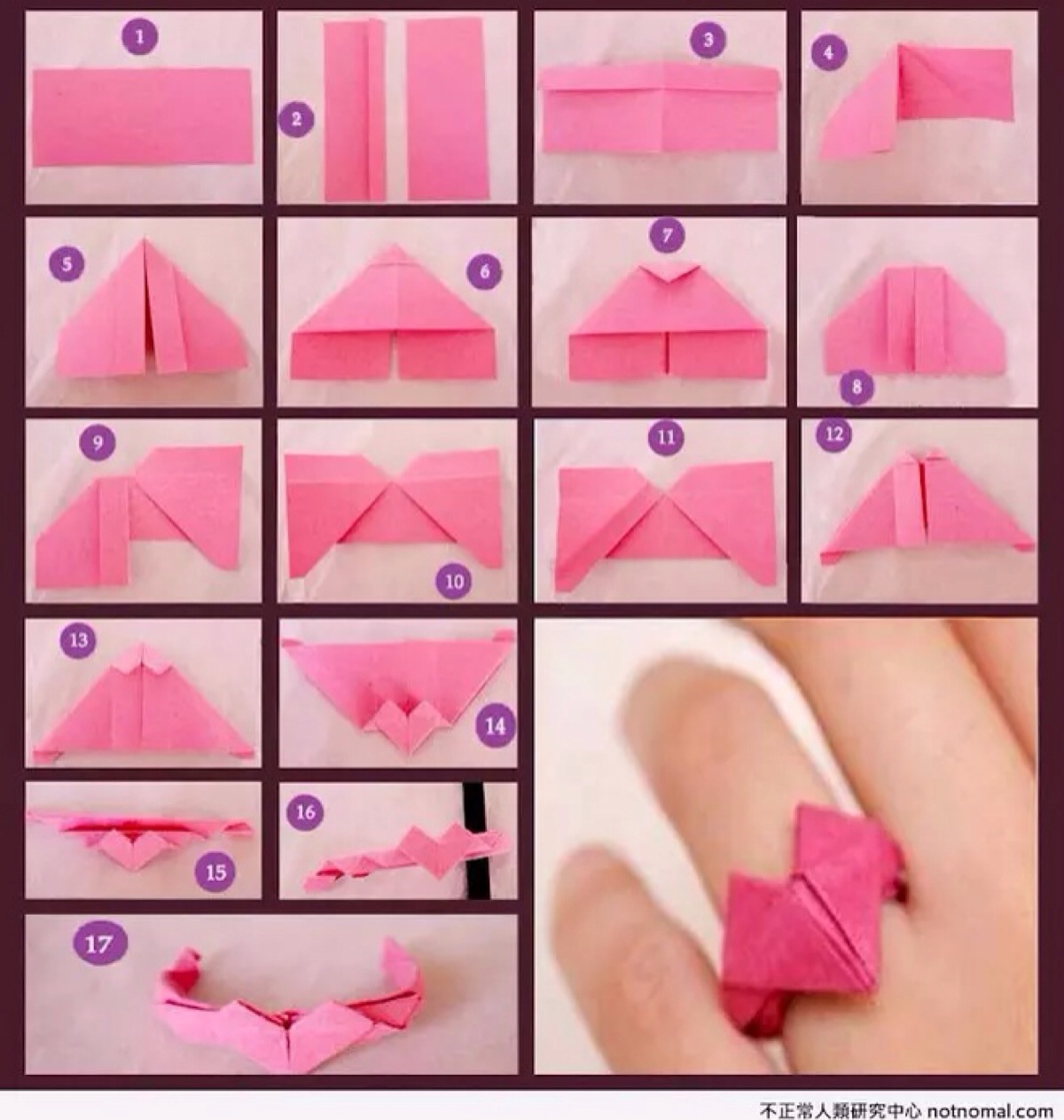 1

2

3

4

5

6

7

8

9

10

11

12

13

14

15

16

17

不正常人類研究中心 notnomal.com