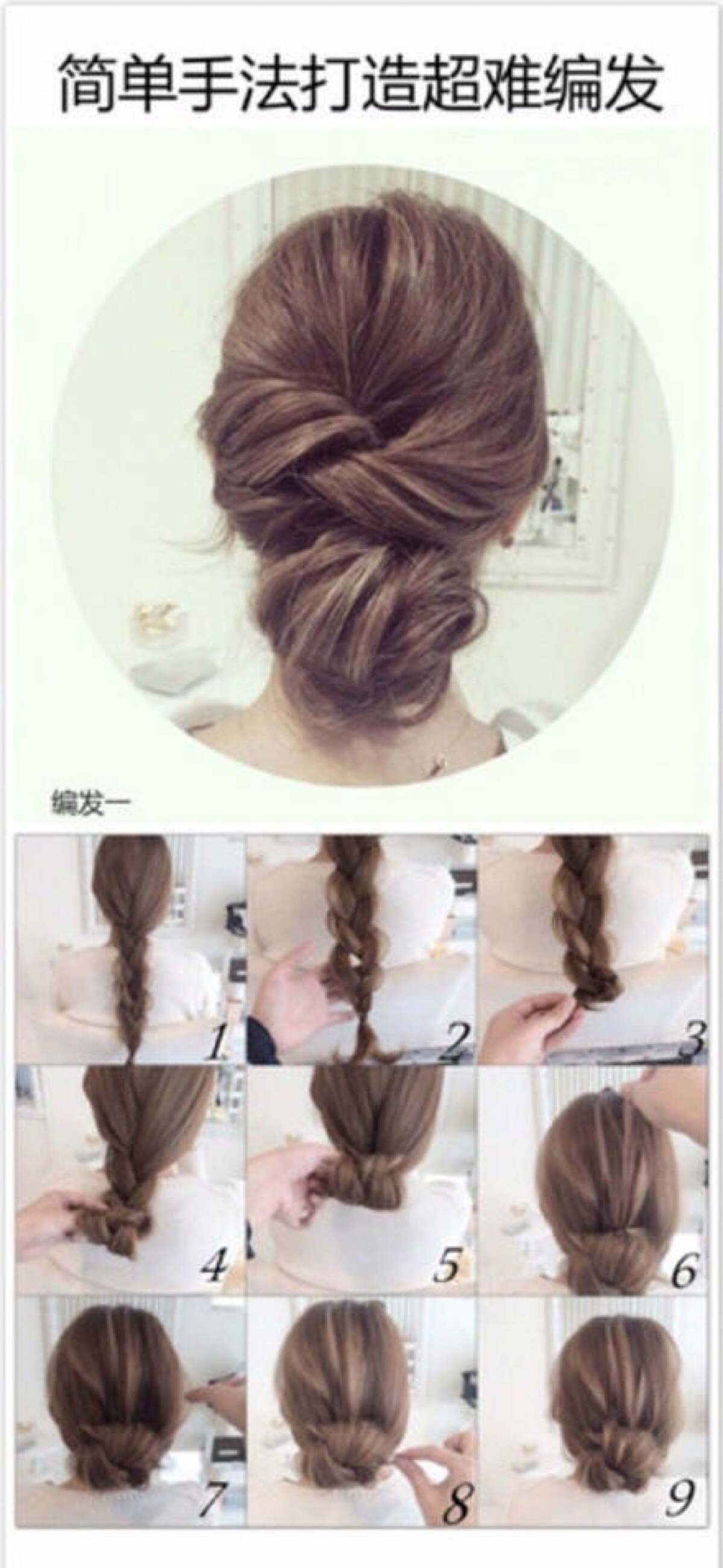 简单手法打造超难编发

编发一

1
2
3
4
5
6
7
8
9