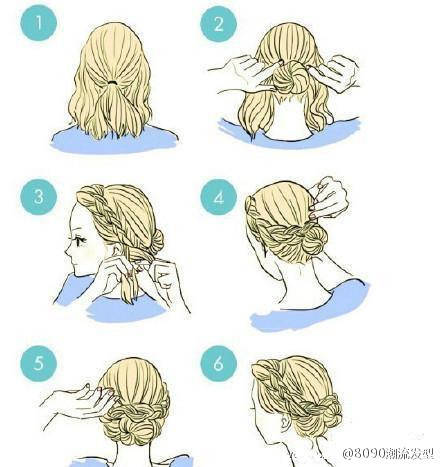 1

2

3

4

5

6

@8090潮流发型