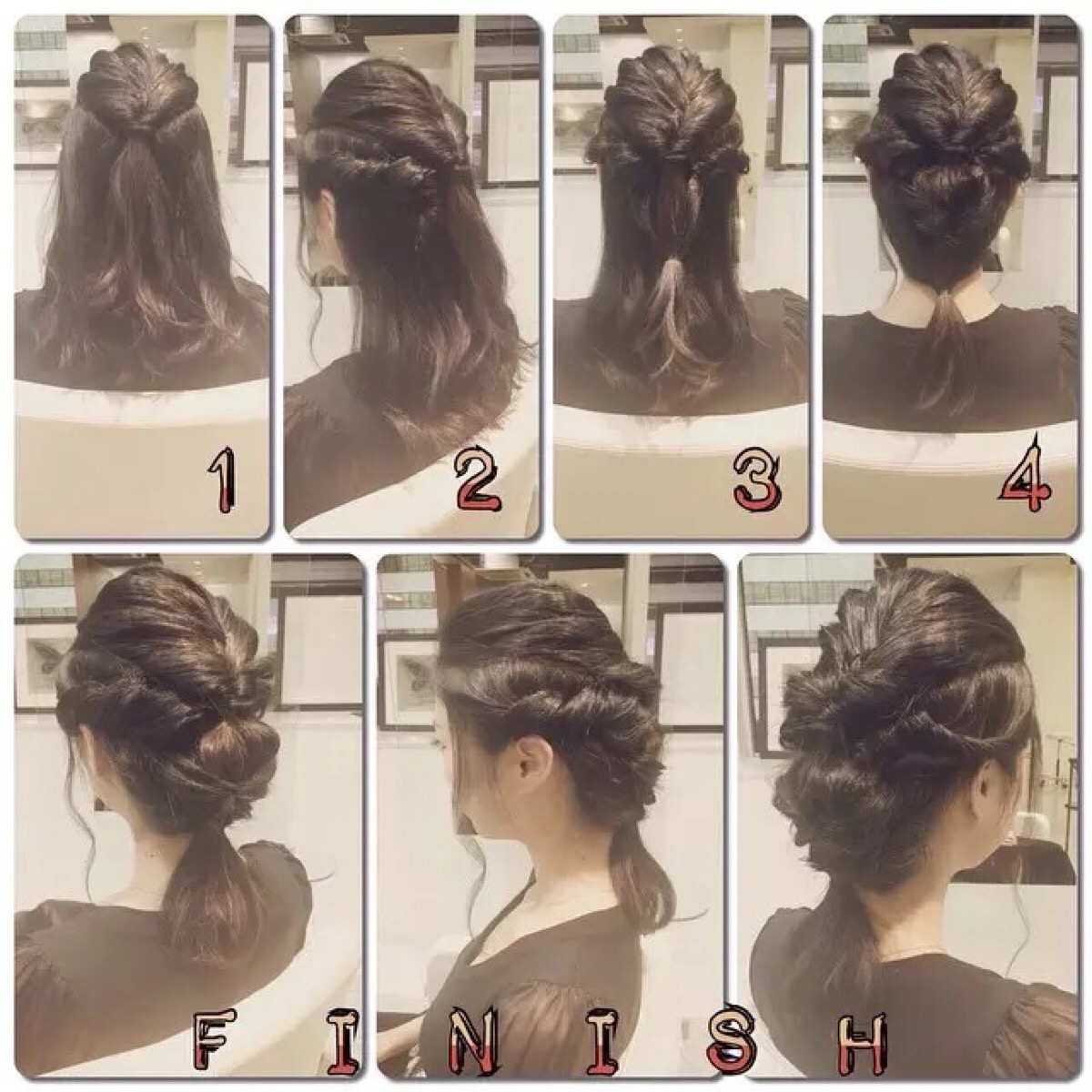 1

2

3

4

F I N I S H