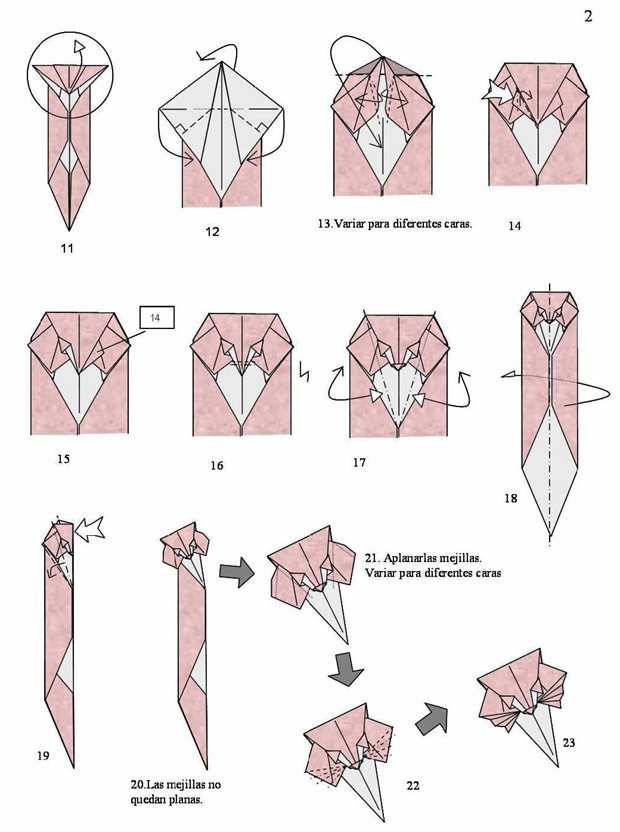 2

11

12

13.Variar para diferentes caras.

14

14

15

16

17

18

19

20.Las mejillas no quedan planas.

21. Aplanarlas mejillas. Variar para diferentes caras

22

23