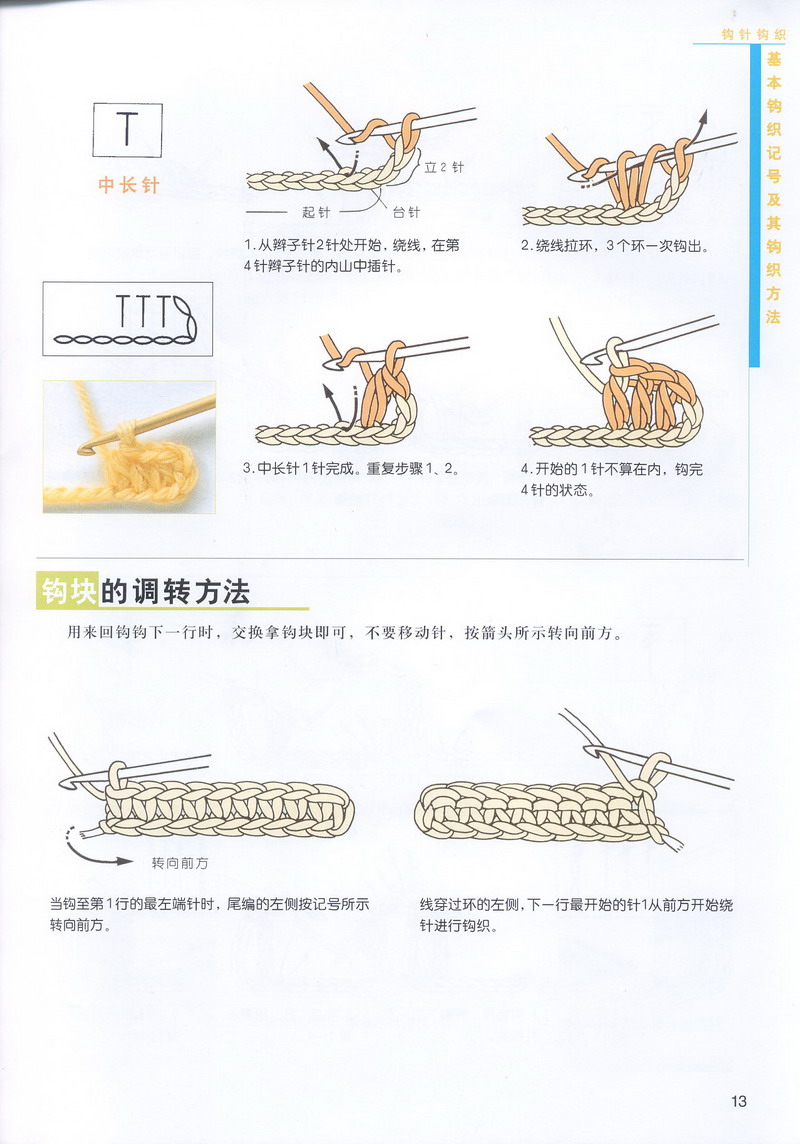 钩针钩织

基本钩织记号及其钩织方法

T

中长针

立2针

起针

台针

1.从辫子针2针处开始，绕线，在第4针辫子针的内山中插针。

2.绕线拉环，3个环一次钩出。

3.中长针1针完成。重复步骤1、2。

4.开始的1针不算在内，钩完4针的状态。

钩块的调转方法

用来回钩钩下一行时，交换拿钩块即可，不要移动针，按箭头所示转向前方。

转向前方

当钩至第1行的最左端针时，尾编的左侧按记号所示转向前方。

线穿过环的左侧，下一行最开始的针1从前方开始绕针进行钩织。

13