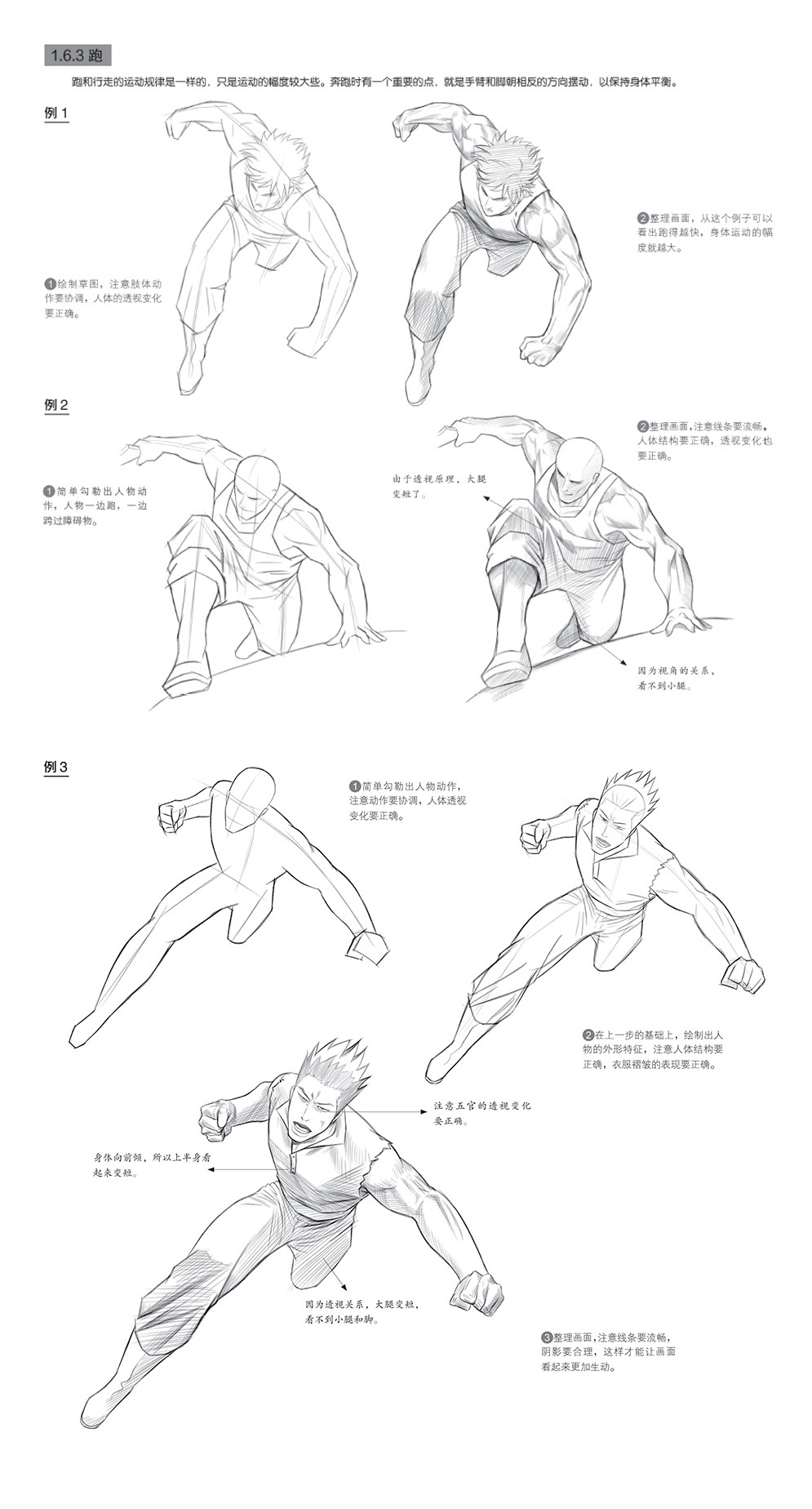 1.6.3 跑

跑和行走的运动规律是一样的，只是运动的幅度较大些。奔跑时有一个重要的点，就是手臂和脚朝相反的方向摆动，以保持身体平衡。

例 1

❶绘制草图，注意肢体动作要协调，人体的透视变化要正确。

❷整理画面，从这个例子可以看出跑得越快，身体运动的幅度就越大。

例 2

❶简单勾勒出人物动作，人物一边跑，一边跨过障碍物。

由于透视原理，大腿变短了。

❷整理画面，注意线条要流畅，人体结构要正确，透视变化也要正确。

因为视角的关系，看不到小腿。

例 3

❶简单勾勒出人物动作，注意动作要协调，人体透视变化要正确。

❷在上一步的基础上，绘制出人物的外形特征，注意人体结构要正确，衣服褶皱的表现要正确。

注意五官的透视变化要正确。

身体向前倾，所以上半身看起来变短。

因为透视关系，大腿变短，看不到小腿和脚。

❸整理画面，注意线条要流畅，阴影要合理，这样才能让画面看起来更加生动。