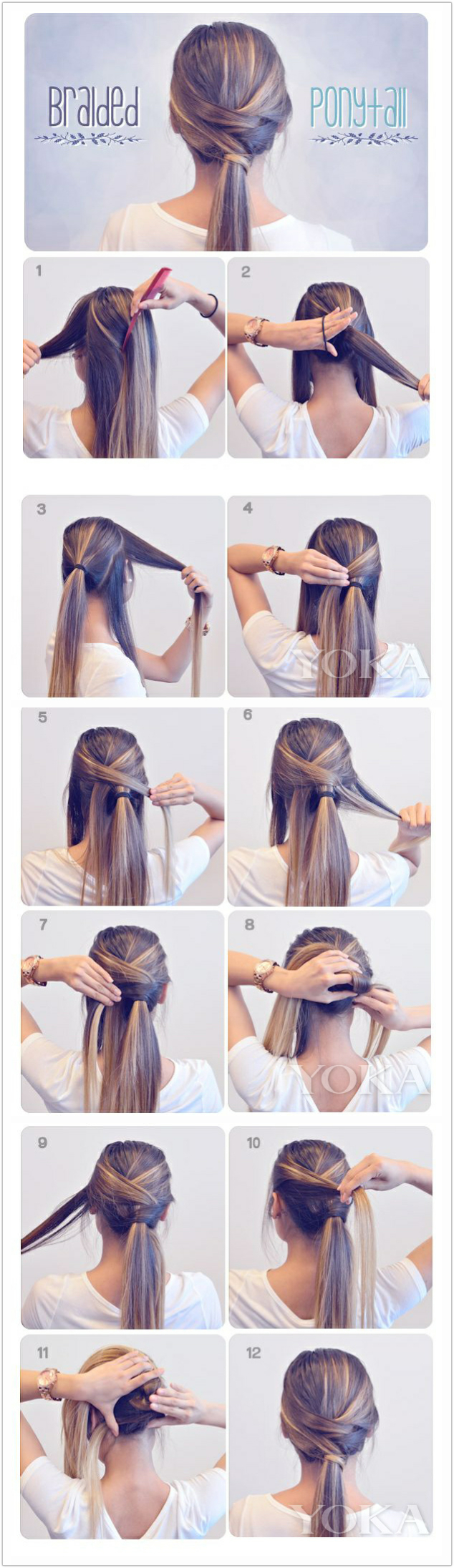 Braided Ponytail

1

2

3

4

YOKA

5

6

7

8

YOKA

9

10

11

12

YOKA