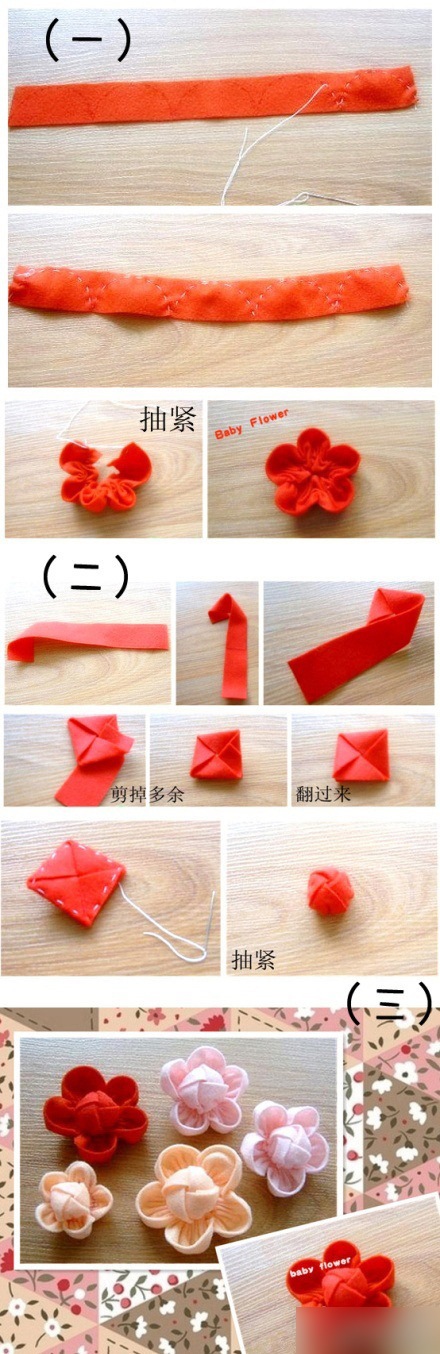 (一)

抽紧

Baby Flower

(二)

剪掉多余

翻过来

抽紧

(三)

baby flower