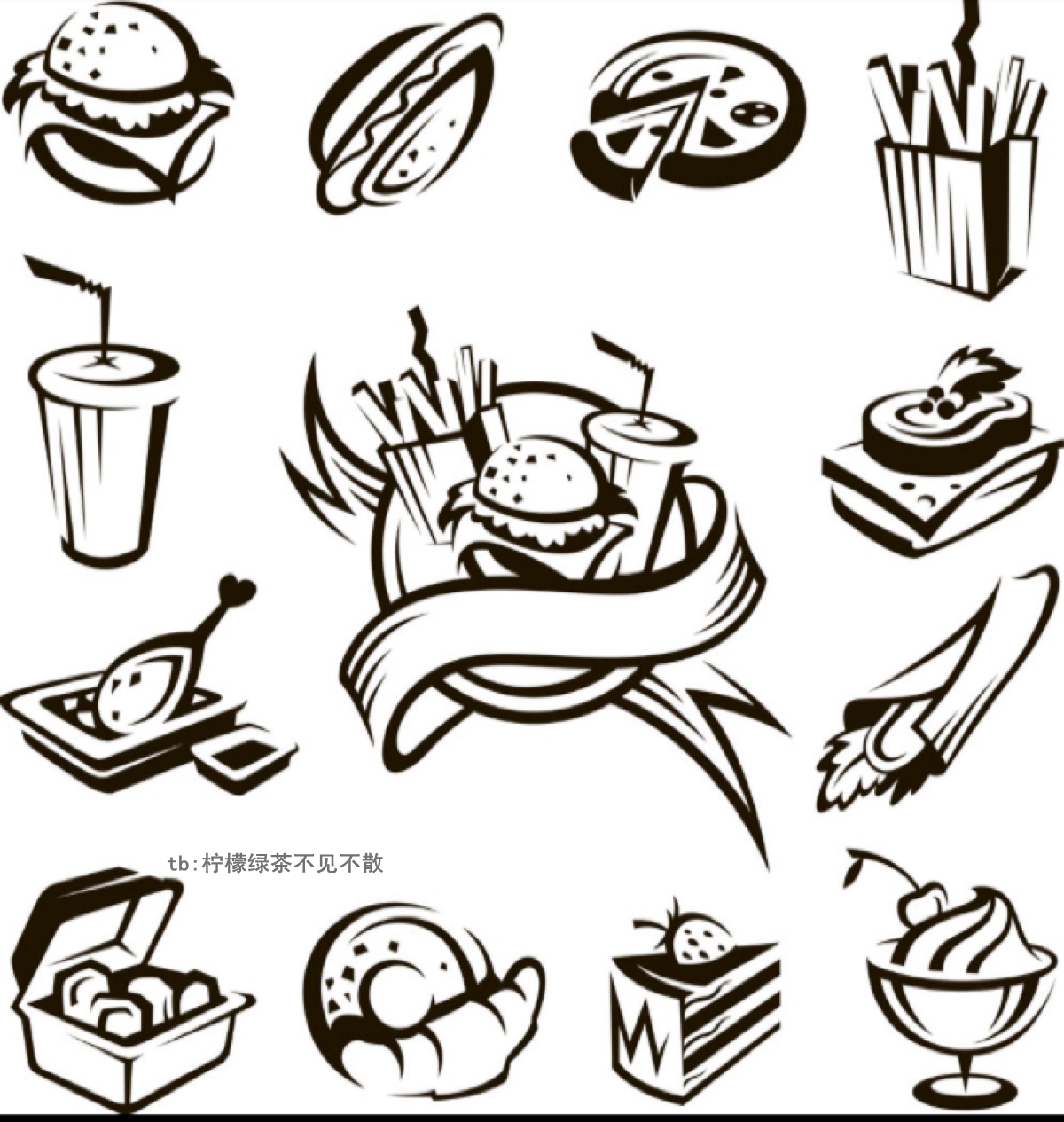 tb:柠檬绿茶不见不散