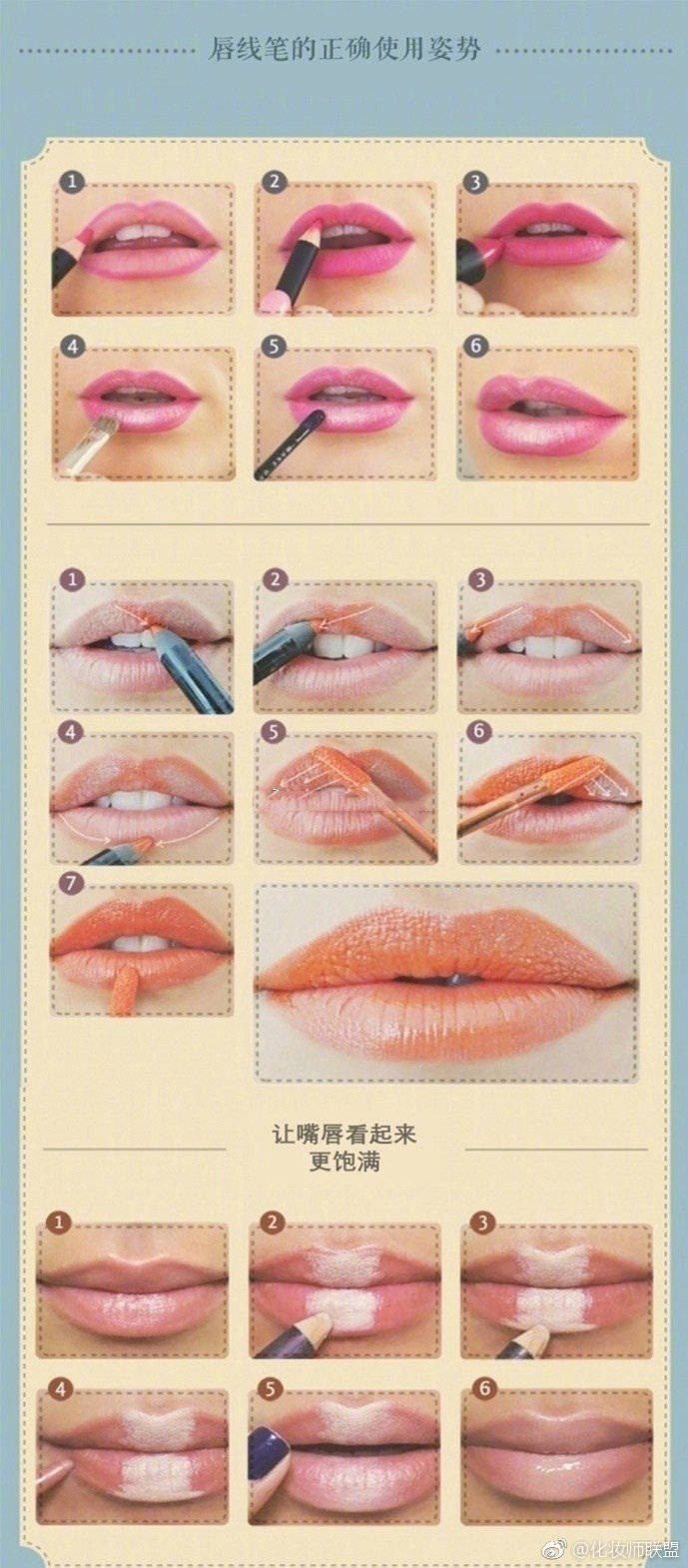 唇线笔的正确使用姿势

1
2
3
4
5
6

1
2
3
4
5
6
7

让嘴唇看起来
更饱满

1
2
3
4
5
6

@化妆师联盟