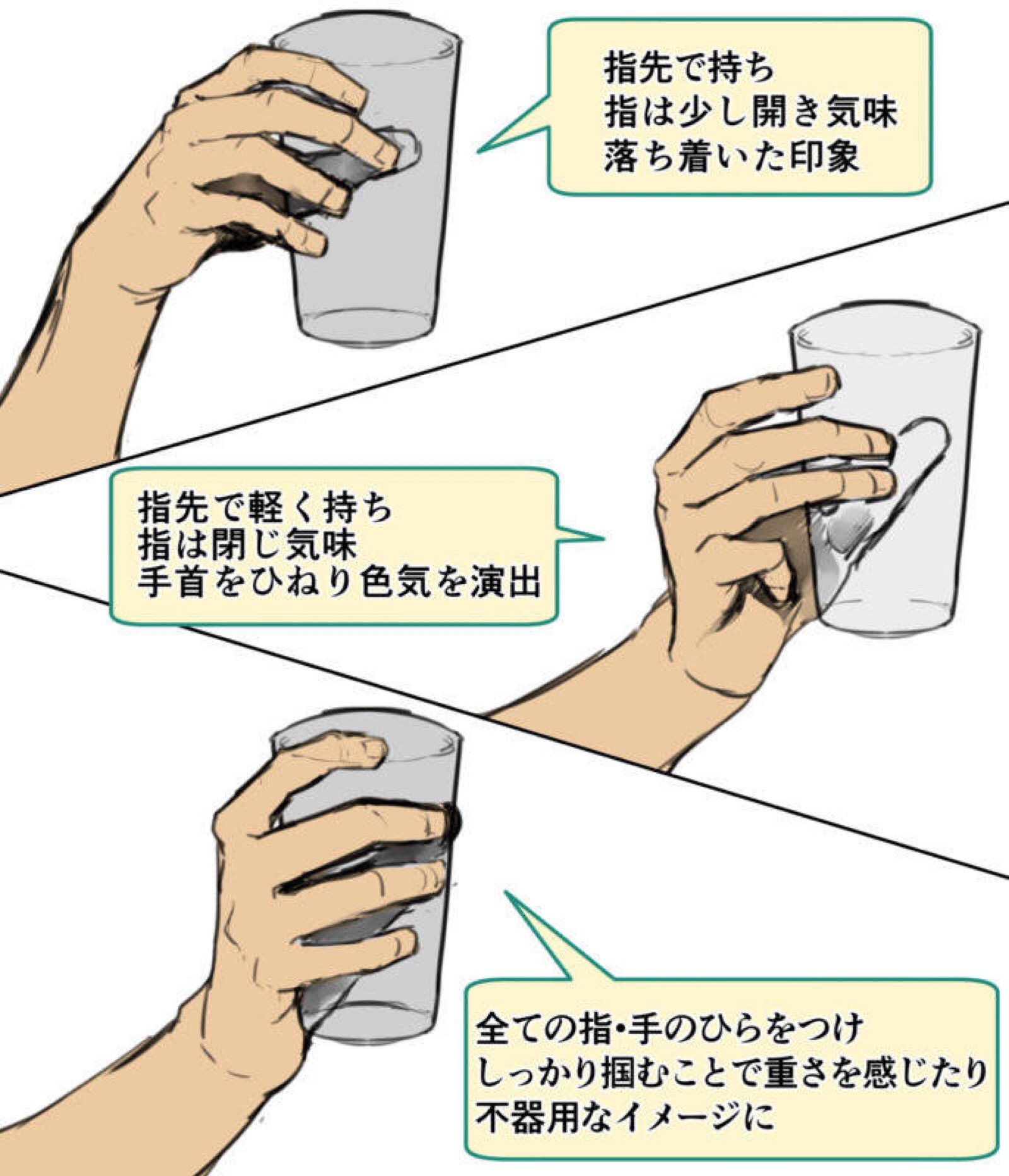 指先で持ち
指は少し開き気味
落ち着いた印象

指先で軽く持ち
指は閉じ気味
手首をひねり色気を演出

全ての指・手のひらをつけ
しっかり掴むことで重さを感じたり
不器用なイメージに