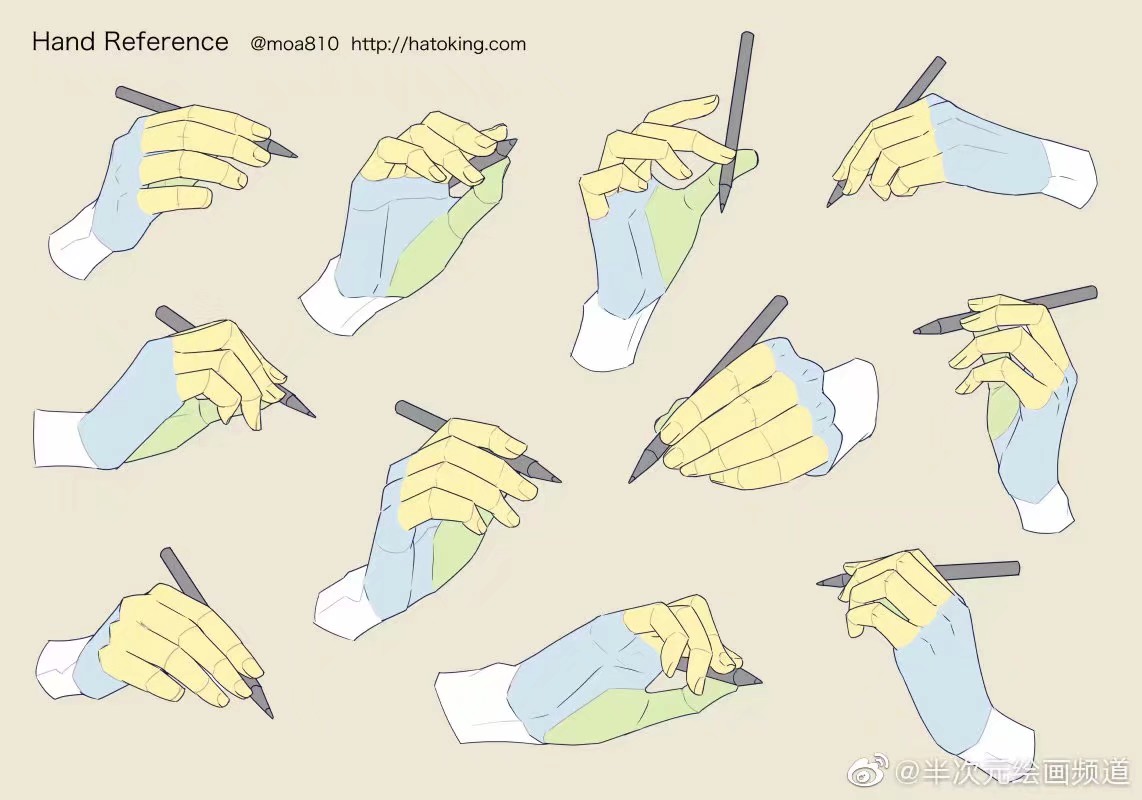 Hand Reference @moa810 http://hatoking.com

@半次元绘画频道