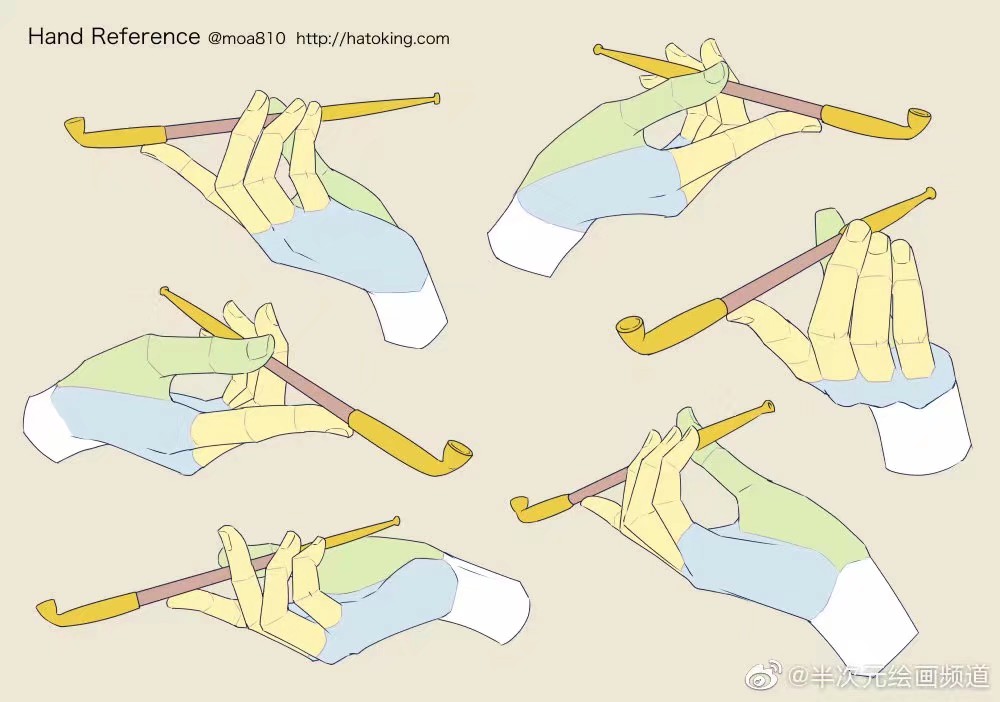 Hand Reference @moa810 http://hatoking.com

@半次元绘画频道