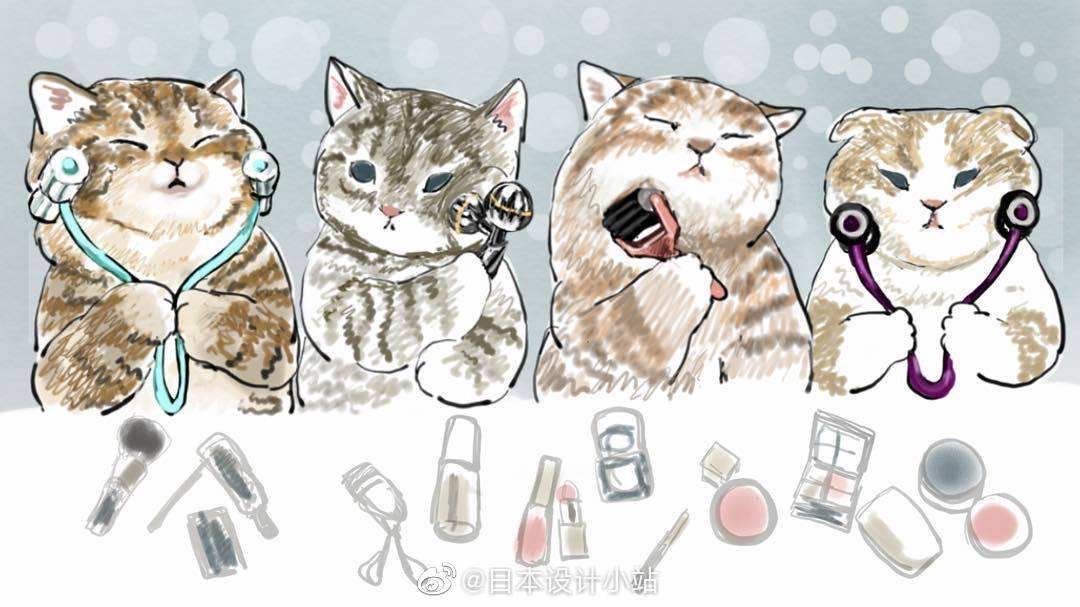 @日本设计小站